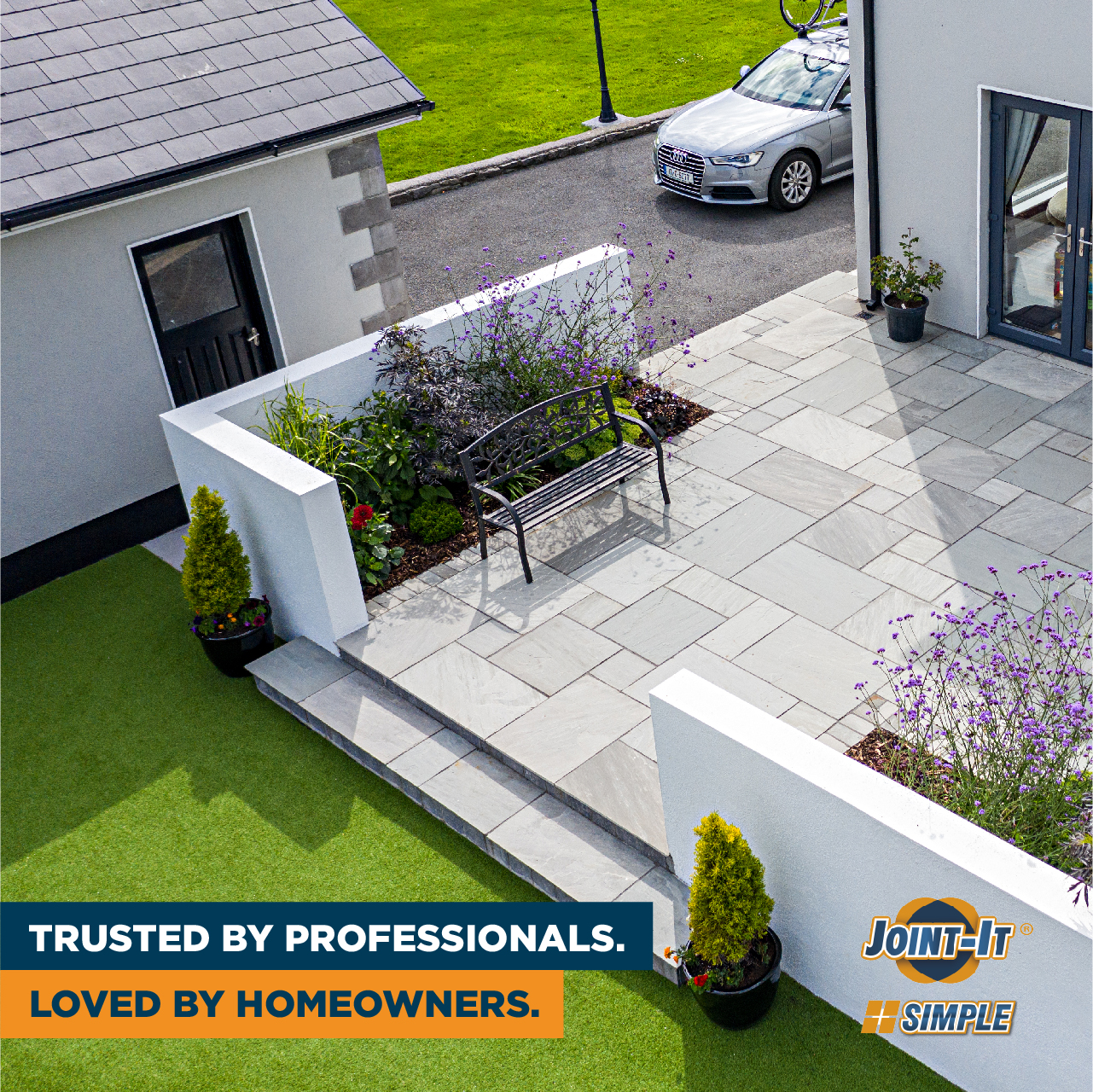 TRUSTED BY PROFESSIONALS.
LOVED BY HOMEOWNERS.

JOINT-IT®
SIMPLE